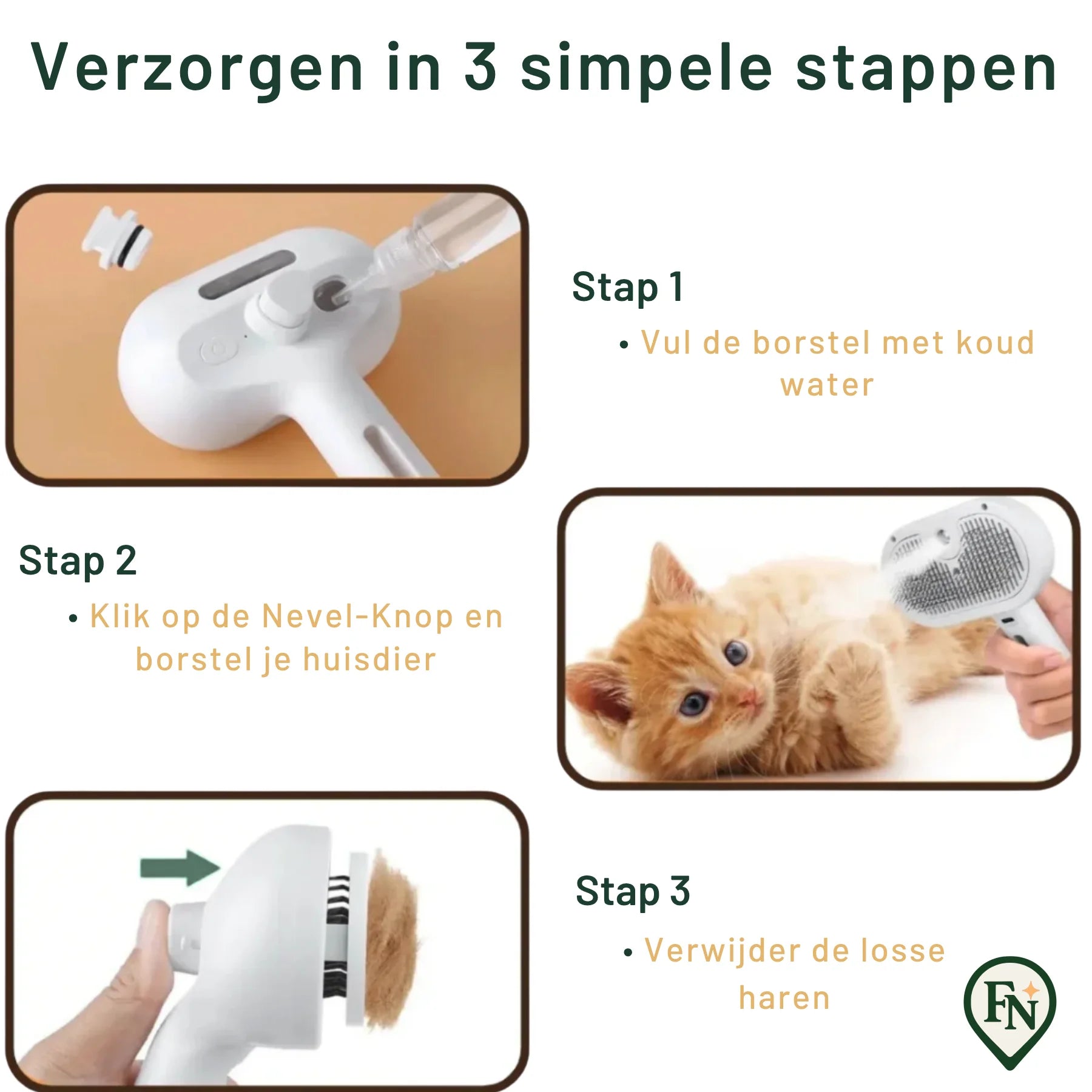 Verzorgen in 3 simpele stappen

Stap 1

• Vul de borstel met koud water

Stap 2

• Klik op de Nevel-Knop en borstel je huisdier

Stap 3

• Verwijder de losse haren

FN